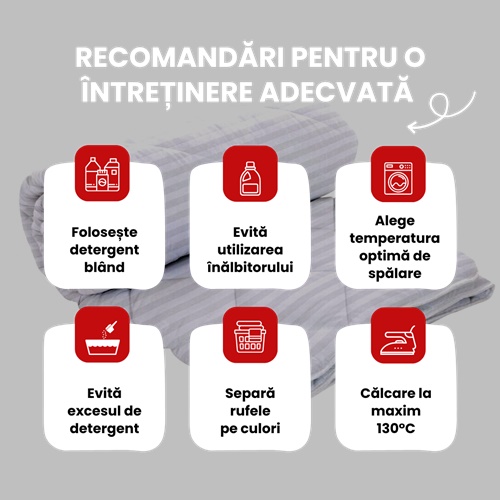 RECOMANDĂRI PENTRU O ÎNTREȚINERE ADECVATĂ

Folosește detergent blând

Evită utilizarea înălbitorului

Alege temperatura optimă de spălare

Evită excesul de detergent

Separă rufele pe culori

Călcare la maxim 130°C