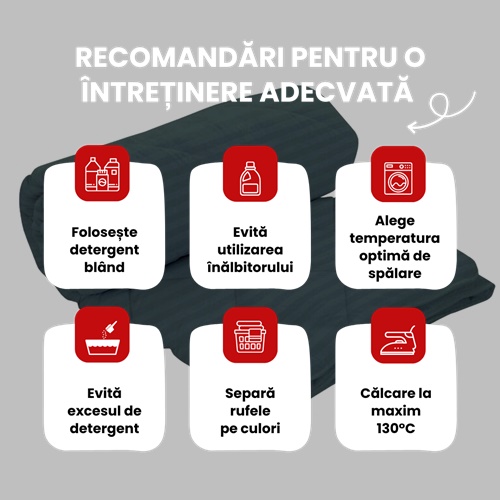 RECOMANDĂRI PENTRU O ÎNTREȚINERE ADECVATĂ

Folosește detergent blând

Evită utilizarea înălbitorului

Alege temperatura optimă de spălare

Evită excesul de detergent

Separă rufele pe culori

Călcare la maxim 130°C