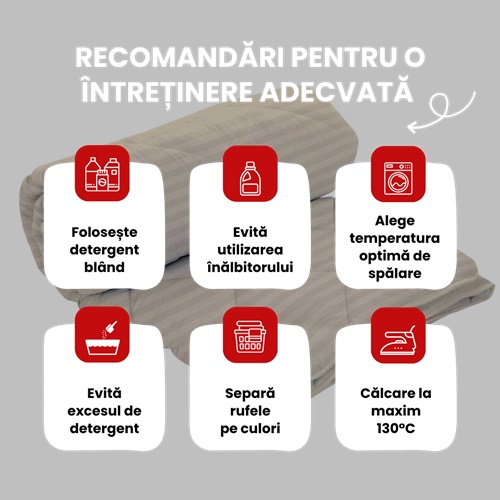 RECOMANDĂRI PENTRU O ÎNTREȚINERE ADECVATĂ

Folosește detergent blând

Evită utilizarea înălbitorului

Alege temperatura optimă de spălare

Evită excesul de detergent

Separă rufele pe culori

Călcare la maxim 130°C