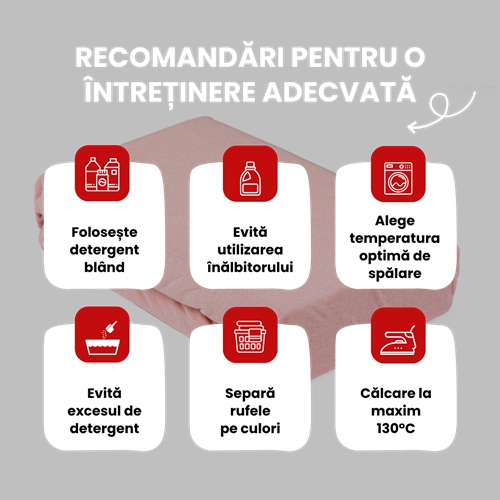 RECOMANDĂRI PENTRU O ÎNTREȚINERE ADECVATĂ

Folosește detergent blând

Evită utilizarea înălbitorului

Alege temperatura optimă de spălare

Evită excesul de detergent

Separă rufele pe culori

Călcare la maxim 130°C