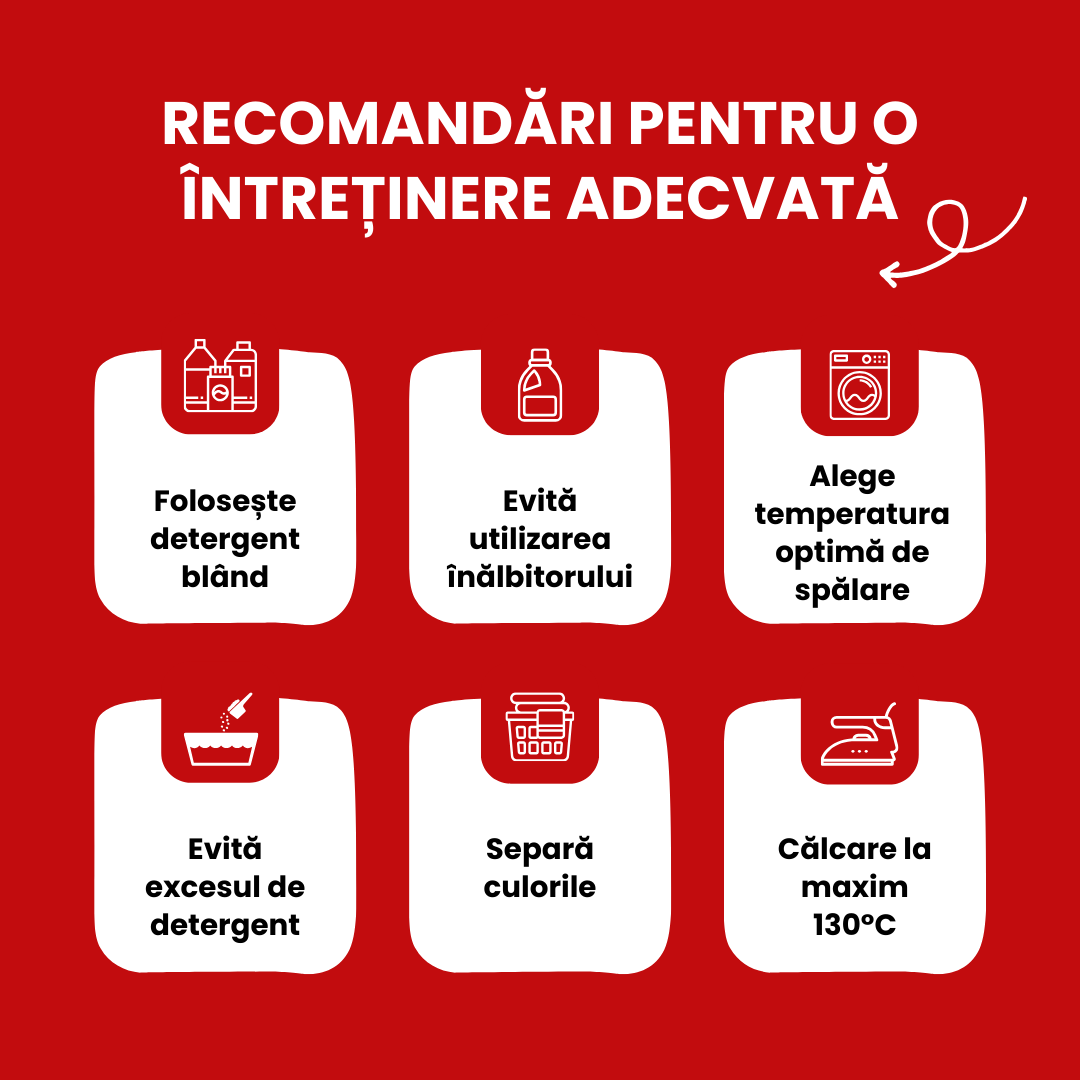 RECOMANDĂRI PENTRU O ÎNTREȚINERE ADECVATĂ

Folosește detergent blând

Evită utilizarea înălbitorului

Alege temperatura optimă de spălare

Evită excesul de detergent

Separă culorile

Călcare la maxim 130°C